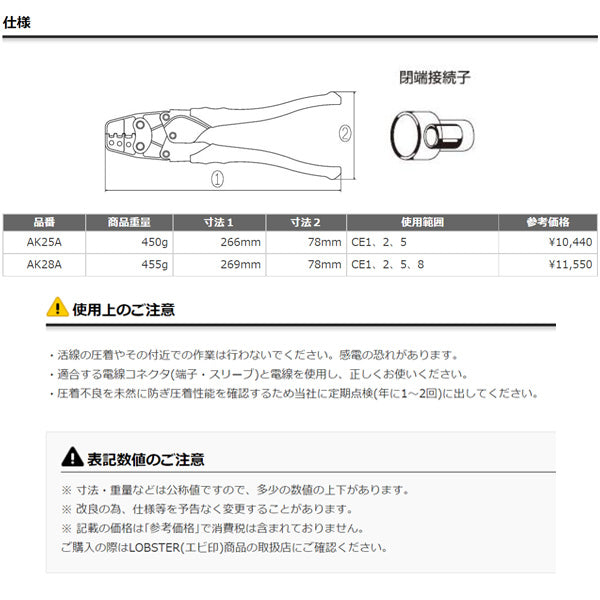 仕様

閉端接続子

②

①

| 品番 | 商品重量 | 寸法１ | 寸法２ | 使用範囲 | 参考価格 |
|---|---|---|---|---|---|
| AK25A | 450g | 266mm | 78mm | CE1、2、5 | ¥10,440 |
| AK28A | 455g | 269mm | 78mm | CE1、2、5、8 | ¥11,550 |

使用上のご注意

・活線の圧着やその付近での作業は行わないでください。感電の恐れがあります。
・適合する電線コネクタ(端子・スリーブ)と電線を使用し、正しくお使いください。
・圧着不良を未然に防ぎ圧着性能を確認するため当社に定期点検(年に1～2回)に出してください。

表記数値のご注意

※ 寸法・重量などは公称値ですので、多少の数値の上下があります。
※ 改良の為、仕様等を予告なく変更することがあります。
※ 記載の価格は「参考価格」で消費税は含まれておりません。
ご購入の際はLOBSTER(エビ印)商品の取扱店にご確認ください。