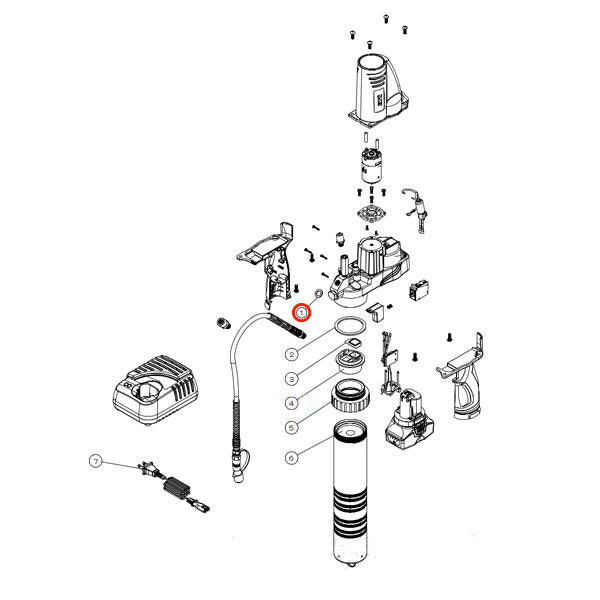 1
2
3
4
5
6
7