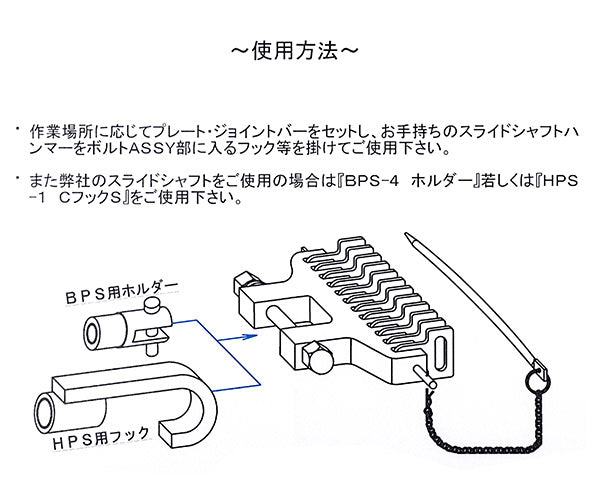 ～使用方法～

・作業場所に応じてプレート・ジョイントバーをセットし、お手持ちのスライドシャフトハンマーをボルトASSY部に入るフック等を掛けてご使用下さい。

・また弊社のスライドシャフトをご使用の場合は『BPS-4　ホルダー』若しくは『HPS-1　CフックS』をご使用下さい。

BPS用ホルダー

HPS用フック