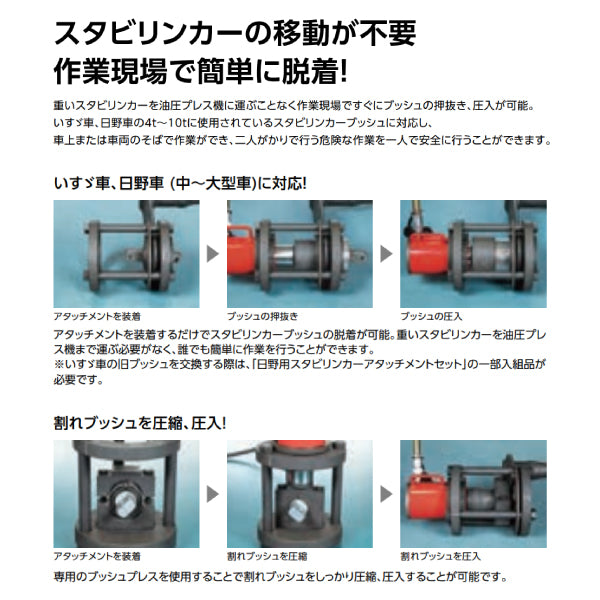 スタビリンカーの移動が不要
作業現場で簡単に脱着!

重いスタビリンカーを油圧プレス機に運ぶことなく作業現場ですぐにブッシュの押抜き、圧入が可能。
いすゞ車、日野車の4t～10tに使用されているスタビリンカーブッシュに対応し、
車上または車両のそばで作業ができ、二人がかりで行う危険な作業を一人で安全に行うことができます。

いすゞ車、日野車 (中～大型車)に対応!

アタッチメントを装着

ブッシュの押抜き

ブッシュの圧入

アタッチメントを装着するだけでスタビリンカーブッシュの脱着が可能。重いスタビリンカーを油圧プレス機まで運ぶ必要がなく、誰でも簡単に作業を行うことができます。
※いすゞ車の旧ブッシュを交換する際は、「日野用スタビリンカーアタッチメントセット」の一部入組品が必要です。

割れブッシュを圧縮、圧入!

アタッチメントを装着

割れブッシュを圧縮

割れブッシュを圧入

専用のブッシュプレスを使用することで割れブッシュをしっかり圧縮、圧入することが可能です。