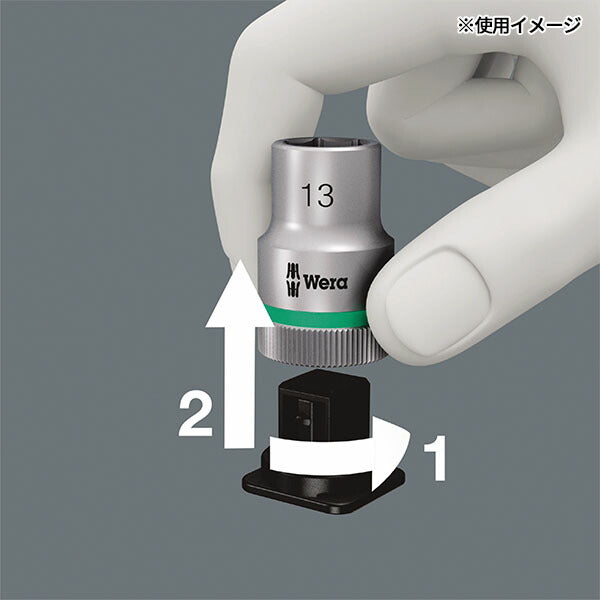 ※使用イメージ

13

Wera

2

1