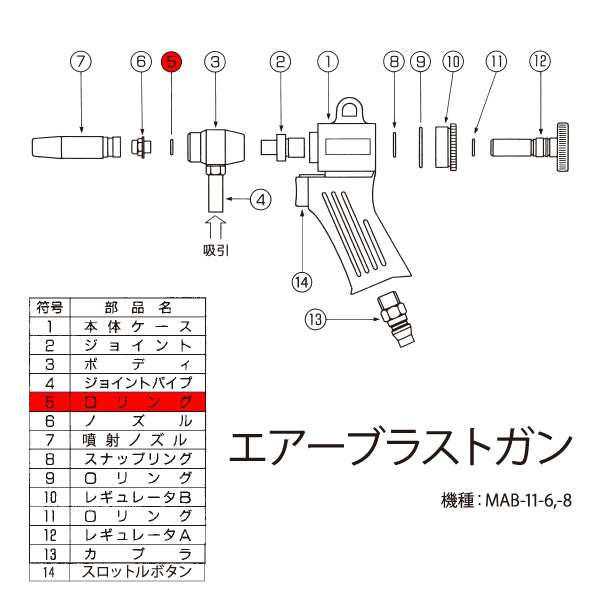 ⑦ ⑥ 5 ③ ② ① ⑧ ⑨ ⑩ ⑪ ⑫

④

吸引

⑭

⑬

| 符号 | 部品名 |
|---|---|
| 1 | 本体ケース |
| 2 | ジョイント |
| 3 | ボディ |
| 4 | ジョイントパイプ |
| 5 | Oリング |
| 6 | ノズル |
| 7 | 噴射ノズル |
| 8 | スナップリング |
| 9 | Oリング |
| 10 | レギュレータB |
| 11 | Oリング |
| 12 | レギュレータA |
| 13 | カプラ |
| 14 | スロットルボタン |

エアーブラストガン

機種：MAB-11-6,-8