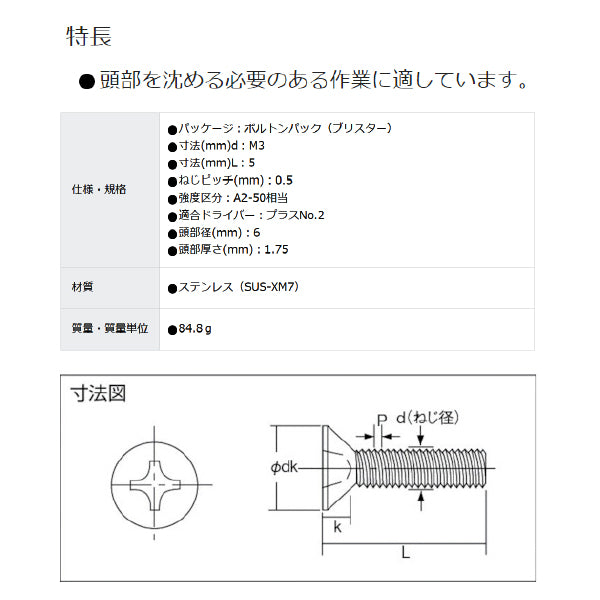 特長

●頭部を沈める必要のある作業に適しています。

| 仕様・規格 | ●パッケージ：ボルトンパック（ブリスター）<br>●寸法(mm)d：M3<br>●寸法(mm)L：5<br>●ねじピッチ(mm)：0.5<br>●強度区分：A2-50相当<br>●適合ドライバー：プラスNo.2<br>●頭部径(mm)：6<br>●頭部厚さ(mm)：1.75 |
|---|---|
| 材質 | ●ステンレス（SUS-XM7） |
| 質量・質量単位 | ●84.8ｇ |

寸法図

P d(ねじ径)

ϕdk

k

L