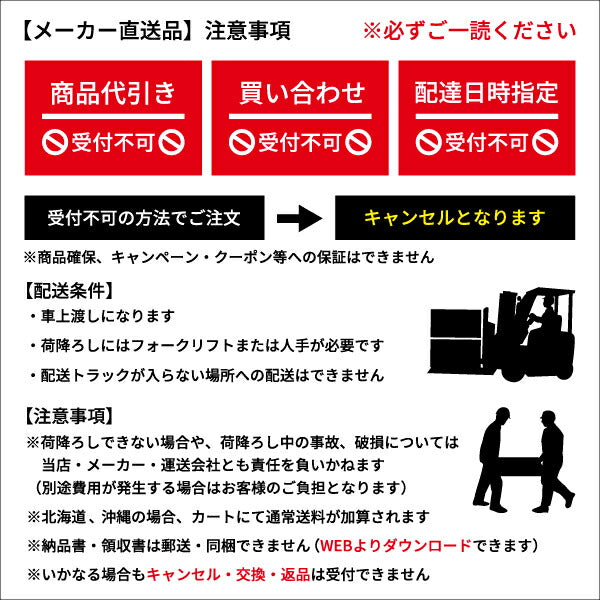 【メーカー直送品】注意事項 ※必ずご一読ください

商品代引き
受付不可

買い合わせ
受付不可

配達日時指定
受付不可

受付不可の方法でご注文 キャンセルとなります

※商品確保、キャンペーン・クーポン等への保証はできません

【配送条件】
・車上渡しになります
・荷降ろしにはフォークリフトまたは人手が必要です
・配送トラックが入らない場所への配送はできません

【注意事項】
※荷降ろしできない場合や、荷降ろし中の事故、破損については当店・メーカー・運送会社とも責任を負いかねます（別途費用が発生する場合はお客様のご負担となります）
※北海道、沖縄の場合、カートにて通常送料が加算されます
※納品書・領収書は郵送・同梱できません（WEBよりダウンロードできます）
※いかなる場合もキャンセル・交換・返品は受付できません