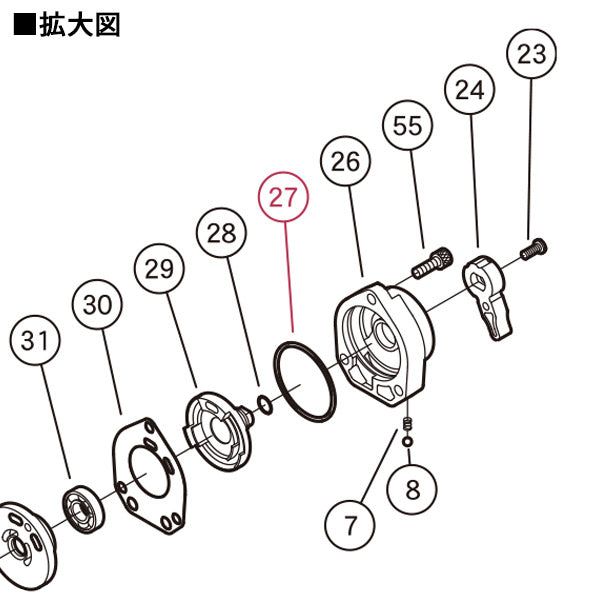 ■拡大図

23
24
55
26
27
28
29
30
31
8
7