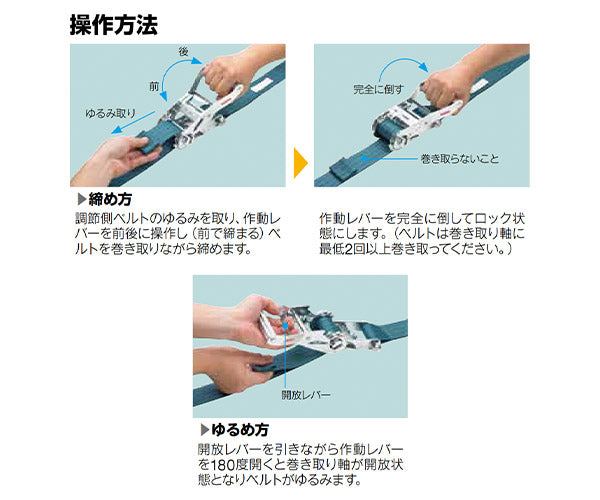 操作方法

後

前

ゆるみ取り

▶締め方
調節側ベルトのゆるみを取り、作動レバーを前後に操作し（前で締まる）ベルトを巻き取りながら締めます。

完全に倒す

巻き取らないこと

作動レバーを完全に倒してロック状態にします。（ベルトは巻き取り軸に最低2回以上巻き取ってください。）

開放レバー

▶ゆるめ方
開放レバーを引きながら作動レバーを180度開くと巻き取り軸が開放状態となりベルトがゆるみます。