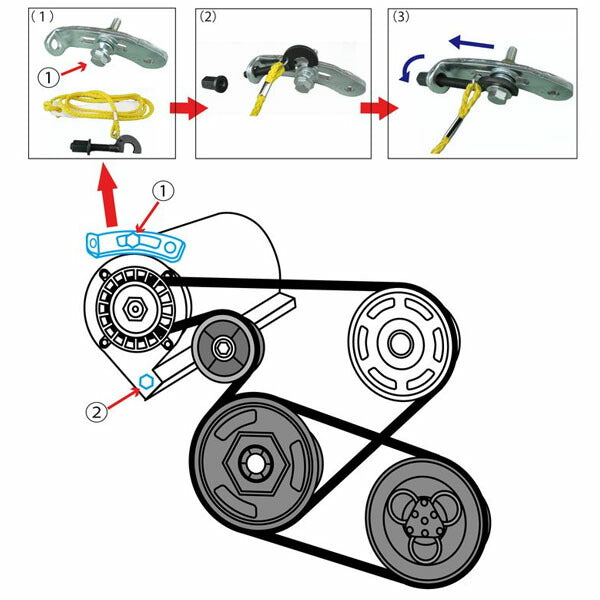 (1)
①
(2)
(3)
①
②