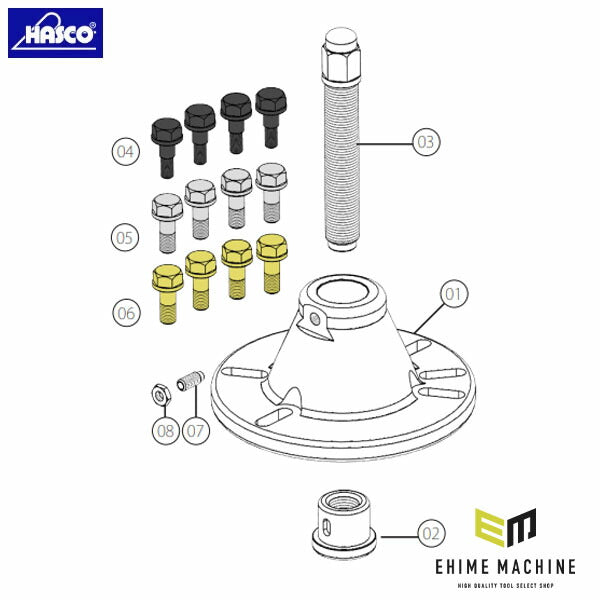 HASCO®

03

04

05

06

01

08

07

02

EM

EHIME MACHINE

HIGH QUALITY TOOL SELECT SHOP