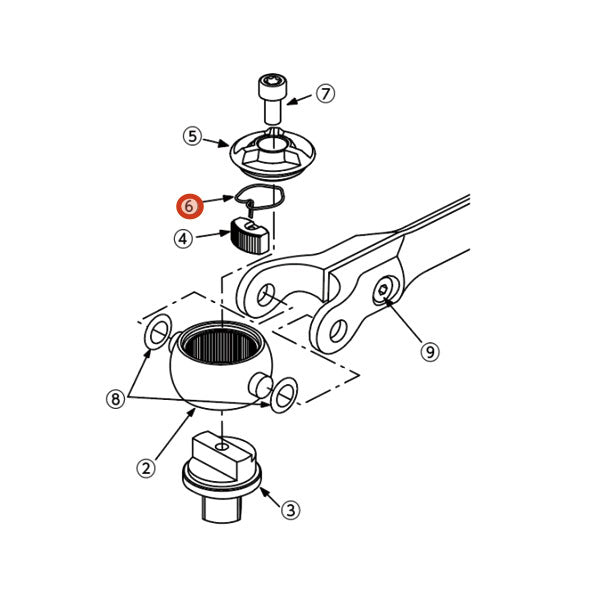 7
5
6
4
9
8
2
3