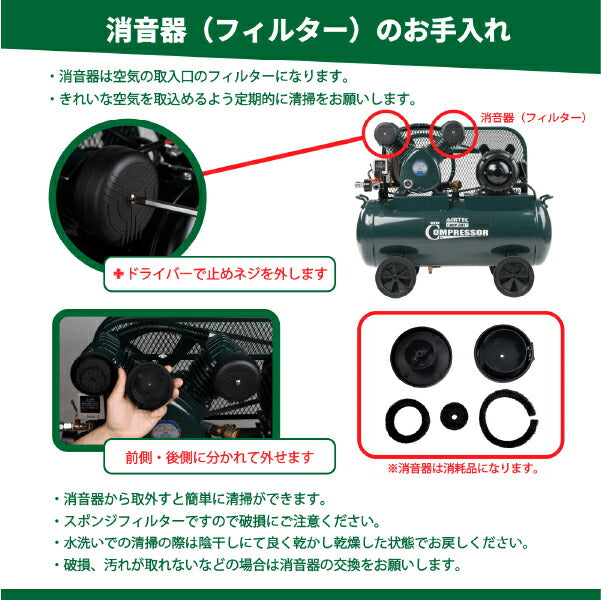 消音器（フィルター）のお手入れ

・消音器は空気の取入口のフィルターになります。
・きれいな空気を取込めるよう定期的に清掃をお願いします。

消音器（フィルター）

AIRTEC
COMPRESSOR

✚ドライバーで止めネジを外します

前側・後側に分かれて外せます

※消音器は消耗品になります。

・消音器から取外すと簡単に清掃ができます。
・スポンジフィルターですので破損にご注意ください。
・水洗いでの清掃の際は陰干しにて良く乾かし乾燥した状態でお戻しください。
・破損、汚れが取れないなどの場合は消音器の交換をお願いします。