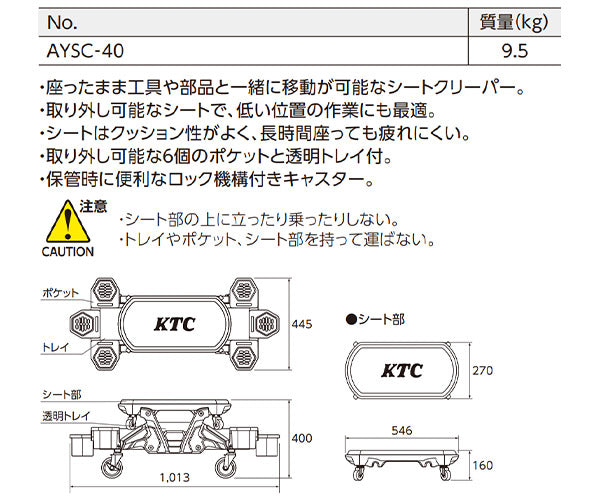 | No. | 質量(kg) |
|---|---|
| AYSC-40 | 9.5 |

・座ったまま工具や部品と一緒に移動が可能なシートクリーパー。
・取り外し可能なシートで、低い位置の作業にも最適。
・シートはクッション性がよく、長時間座っても疲れにくい。
・取り外し可能な6個のポケットと透明トレイ付。
・保管時に便利なロック機構付きキャスター。

注意
CAUTION
・シート部の上に立ったり乗ったりしない。
・トレイやポケット、シート部を持って運ばない。

ポケット
トレイ
KTC
445
シート部
透明トレイ
400
1,013

●シート部
KTC
270
546
160