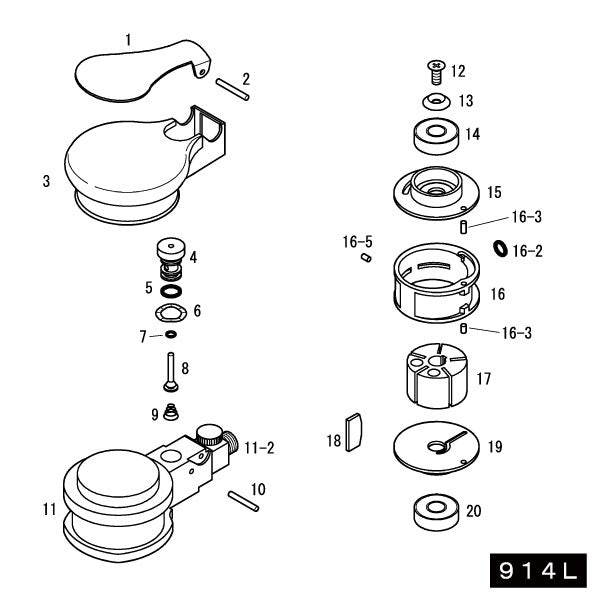 1
2
3
4
5
6
7
8
9
11-2
10
11
12
13
14
15
16-3
16-5
16-2
16
16-3
17
18
19
20
914L