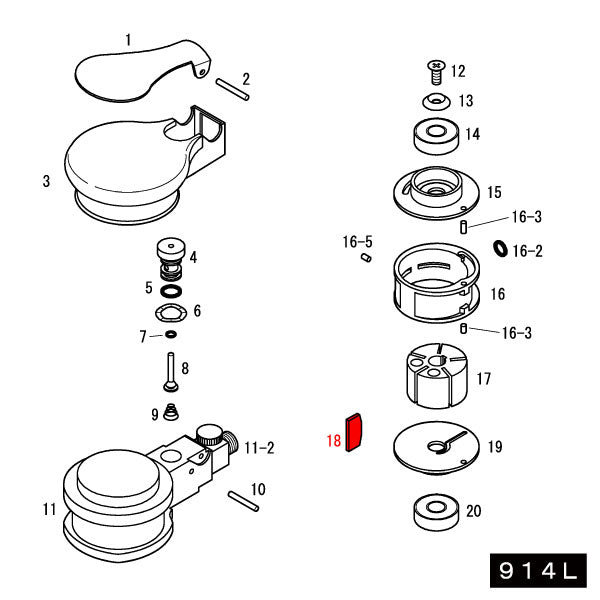 1
2
3
4
5
6
7
8
9
11-2
10
11
12
13
14
15
16-3
16-5
16-2
16
16-3
17
18
19
20
914L