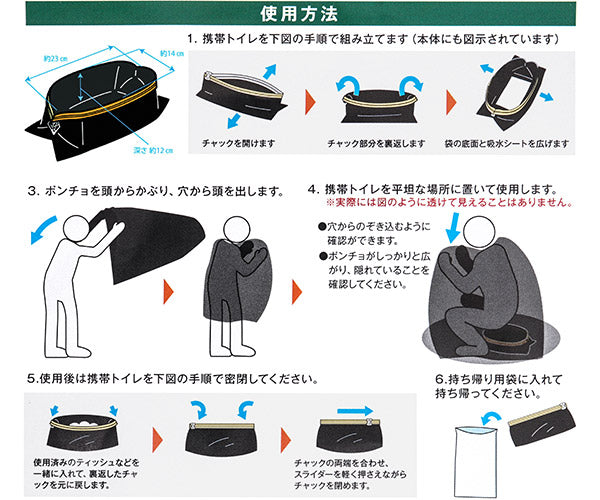 使用方法

約23cm

約14cm

深さ 約12cm

1. 携帯トイレを下図の手順で組み立てます（本体にも図示されています）

チャックを開けます

チャック部分を裏返します

袋の底面と吸水シートを広げます

3. ポンチョを頭からかぶり、穴から頭を出します。

4. 携帯トイレを平坦な場所に置いて使用します。
※実際には図のように透けて見えることはありません。

●穴からのぞき込むように確認ができます。
●ポンチョがしっかりと広がり、隠れていることを確認してください。

5.使用後は携帯トイレを下図の手順で密閉してください。

使用済みのティッシュなどを一緒に入れて、裏返したチャックを元に戻します。

チャックの両端を合わせ、スライダーを軽く押さえながらチャックを閉めます。

6.持ち帰り用袋に入れて持ち帰ってください。