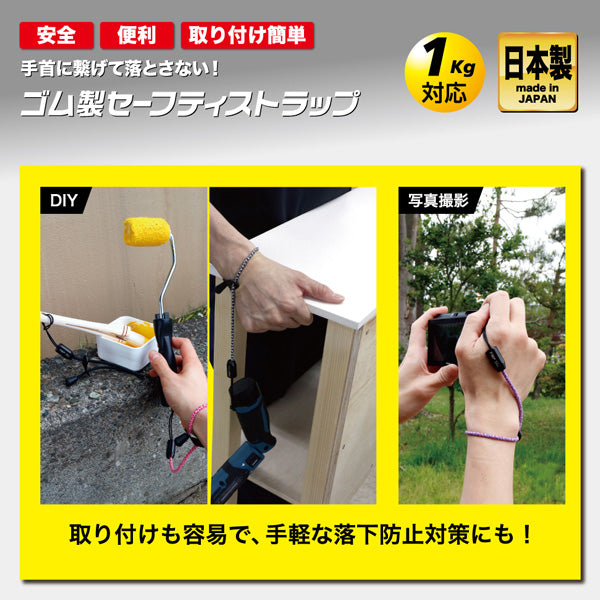 安全 便利 取り付け簡単

手首に繋げて落とさない！

ゴム製セーフティストラップ

1Kg 対応

日本製 made in JAPAN

DIY

写真撮影

取り付けも容易で、手軽な落下防止対策にも！