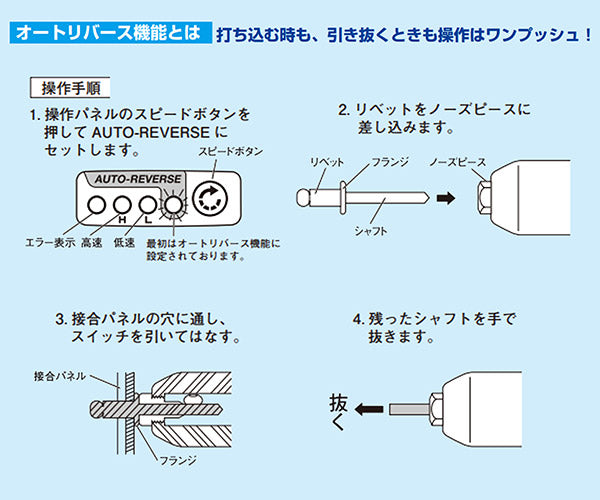 オートリバース機能とは　打ち込む時も、引き抜くときも操作はワンプッシュ！

操作手順

1. 操作パネルのスピードボタンを押して AUTO-REVERSE にセットします。

スピードボタン

AUTO-REVERSE

H

L

エラー表示　高速　低速　最初はオートリバース機能に設定されております。

2. リベットをノーズピースに差し込みます。

リベット　フランジ　ノーズピース

シャフト

3. 接合パネルの穴に通し、スイッチを引いてはなす。

接合パネル

フランジ

4. 残ったシャフトを手で抜きます。

抜く