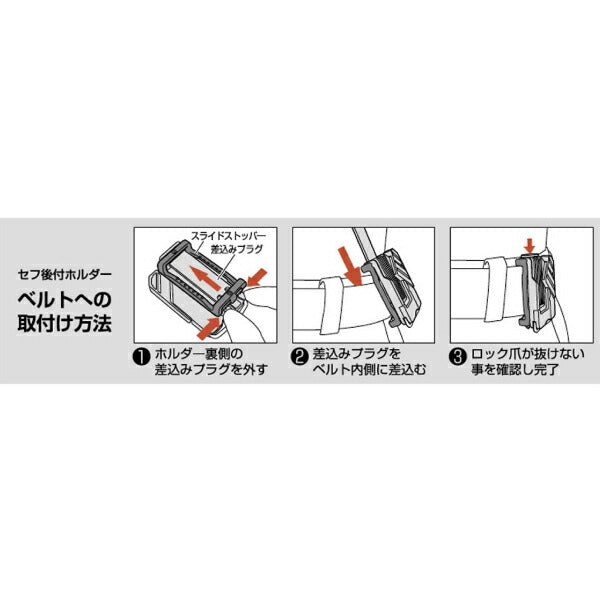 セフ後付ホルダー

ベルトへの取付け方法

スライドストッパー
差込みプラグ

❶ ホルダー裏側の差込みプラグを外す

❷ 差込みプラグをベルト内側に差込む

❸ ロック爪が抜けない事を確認し完了