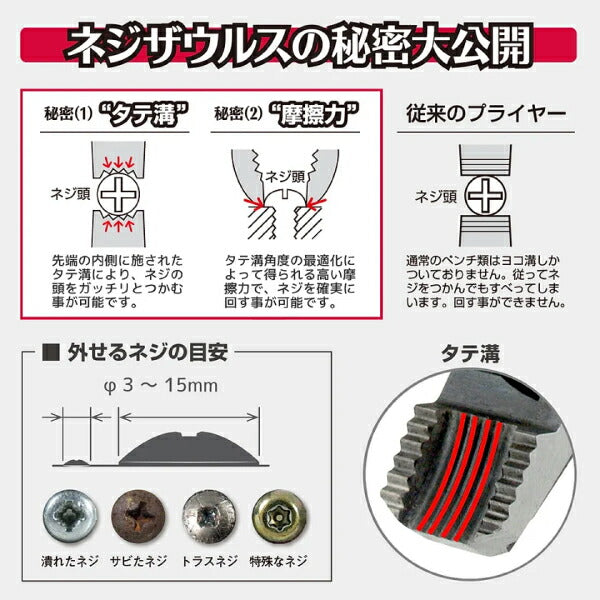 ネジザウルスの秘密大公開

秘密(1) “タテ溝”

ネジ頭

先端の内側に施されたタテ溝により、ネジの頭をガッチリとつかむ事が可能です。

秘密(2) “摩擦力”

ネジ頭

タテ溝角度の最適化によって得られる高い摩擦力で、ネジを確実に回す事が可能です。

従来のプライヤー

ネジ頭

通常のペンチ類はヨコ溝しかついておりません。従ってネジをつかんでもすべってしまいます。回す事ができません。

■ 外せるネジの目安

φ 3 ～ 15mm

潰れたネジ　サビたネジ　トラスネジ　特殊なネジ

タテ溝