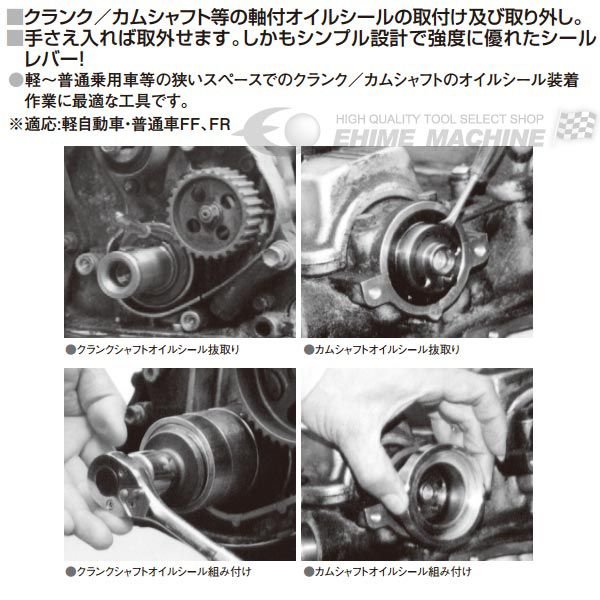 ■クランク／カムシャフト等の軸付オイルシールの取付け及び取り外し。
■手さえ入れば取外せます。しかもシンプル設計で強度に優れたシールレバー!
●軽～普通乗用車等の狭いスペースでのクランク／カムシャフトのオイルシール装着作業に最適な工具です。
※適応:軽自動車・普通車FF、FR

HIGH QUALITY TOOL SELECT SHOP
EHIME MACHINE

●クランクシャフトオイルシール抜取り

●カムシャフトオイルシール抜取り

●クランクシャフトオイルシール組み付け

●カムシャフトオイルシール組み付け