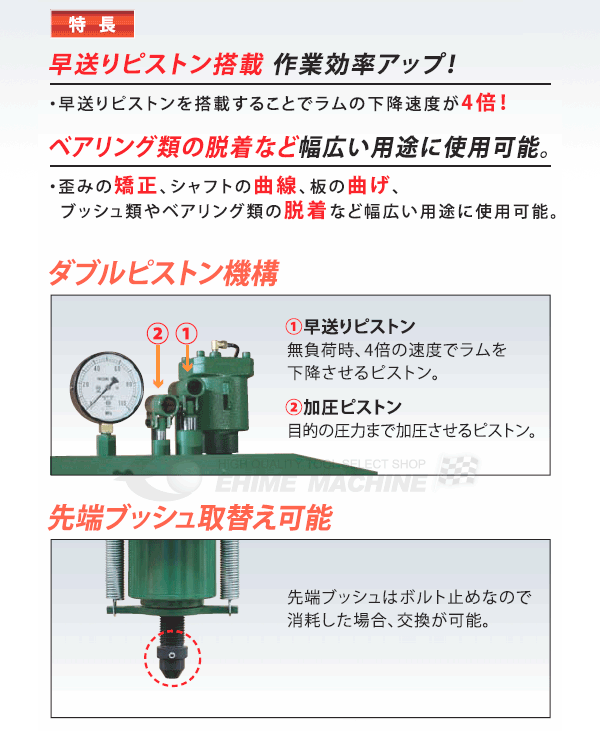 特長

早送りピストン搭載 作業効率アップ!

・早送りピストンを搭載することでラムの下降速度が4倍!

ベアリング類の脱着など幅広い用途に使用可能。

・歪みの矯正、シャフトの曲線、板の曲げ、ブッシュ類やベアリング類の脱着など幅広い用途に使用可能。

ダブルピストン機構

② ①

①早送りピストン
無負荷時、4倍の速度でラムを下降させるピストン。

②加圧ピストン
目的の圧力まで加圧させるピストン。

HIGH QUALITY TOOL SELECT SHOP
EHIME MACHINE

先端ブッシュ取替え可能

先端ブッシュはボルト止めなので消耗した場合、交換が可能。