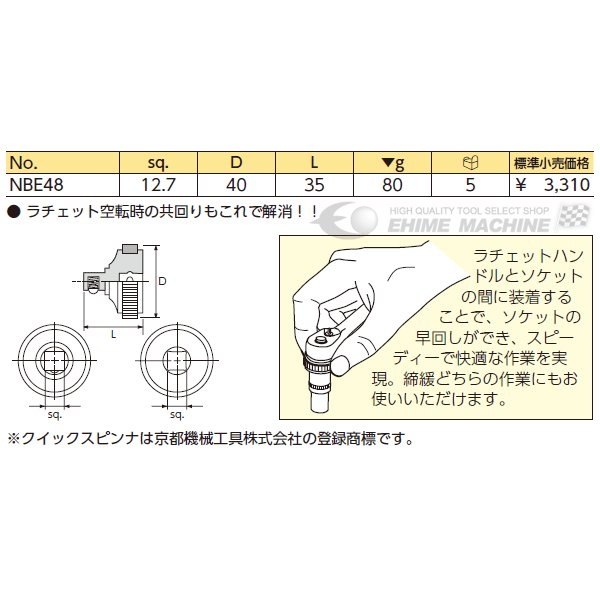 | No. | sq. | D | L | ▼g | | 標準小売価格 |
|---|---|---|---|---|---|---|
| NBE48 | 12.7 | 40 | 35 | 80 | 5 | ¥ 3,310 |

● ラチェット空転時の共回りもこれで解消！！

HIGH QUALITY TOOL SELECT SHOP
EHIME MACHINE

D

L

sq.

sq.

ラチェットハンドルとソケットの間に装着することで、ソケットの早回しができ、スピーディーで快適な作業を実現。締緩どちらの作業にもお使いいただけます。

※クイックスピンナは京都機械工具株式会社の登録商標です。