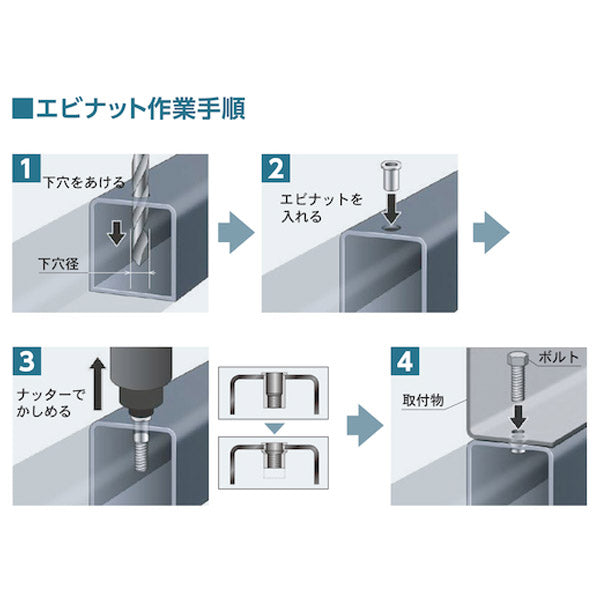 ■エビナット作業手順

1
下穴をあける
下穴径

2
エビナットを入れる

3
ナッターでかしめる

4
ボルト
取付物