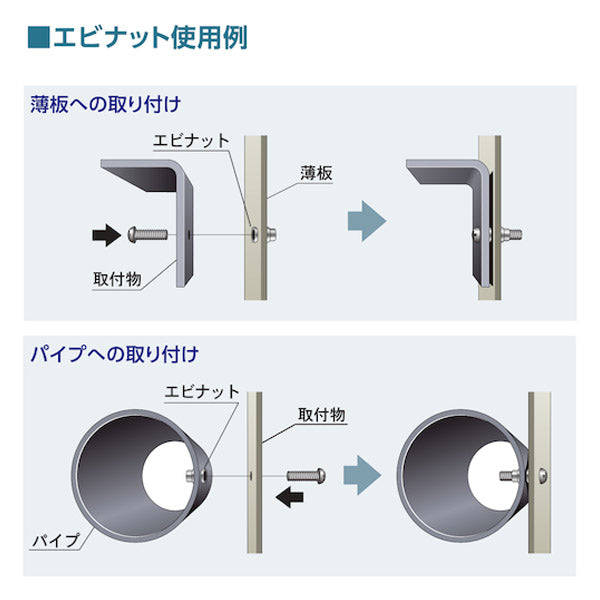 ■エビナット使用例

薄板への取り付け

エビナット

薄板

取付物

パイプへの取り付け

エビナット

取付物

パイプ