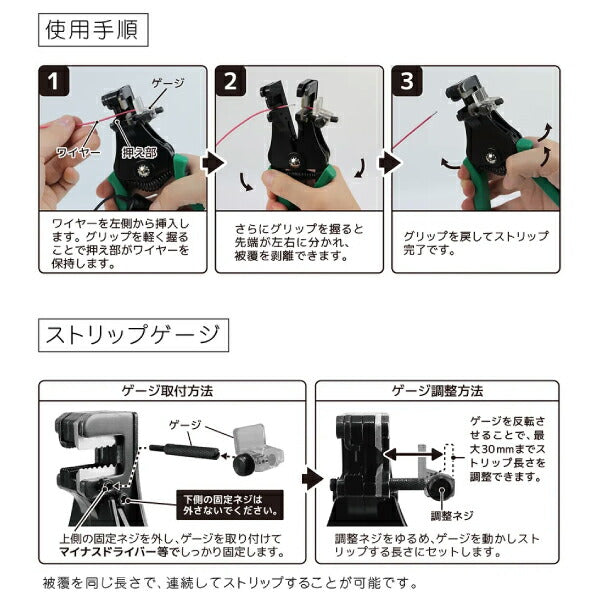 使用手順

1
ゲージ
ワイヤー
押え部
ワイヤーを左側から挿入します。グリップを軽く握ることで押え部がワイヤーを保持します。

2
さらにグリップを握ると先端が左右に分かれ、被覆を剥離できます。

3
グリップを戻してストリップ完了です。

ストリップゲージ

ゲージ取付方法
ゲージ
下側の固定ネジは外さないでください。
上側の固定ネジを外し、ゲージを取り付けてマイナスドライバー等でしっかり固定します。

ゲージ調整方法
ゲージを反転させることで、最大30mmまでストリップ長さを調整できます。
調整ネジ
調整ネジをゆるめ、ゲージを動かしストリップする長さにセットします。

被覆を同じ長さで、連続してストリップすることが可能です。