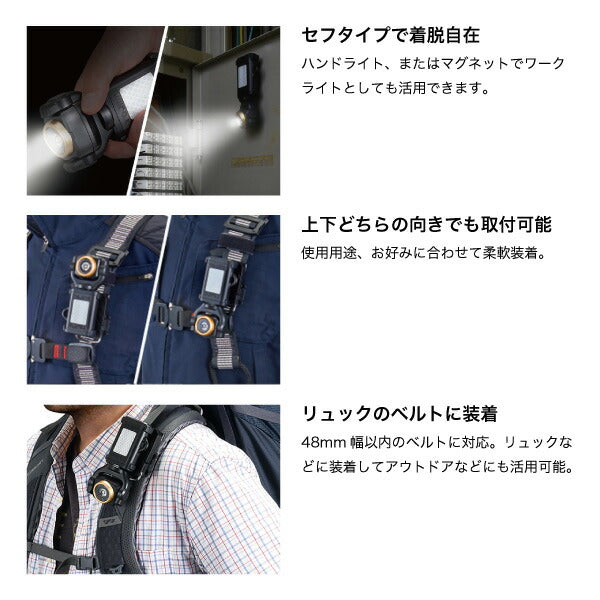 セフタイプで着脱自在

ハンドライト、またはマグネットでワークライトとしても活用できます。

上下どちらの向きでも取付可能

使用用途、お好みに合わせて柔軟装着。

リュックのベルトに装着

48mm 幅以内のベルトに対応。リュックなどに装着してアウトドアなどにも活用可能。