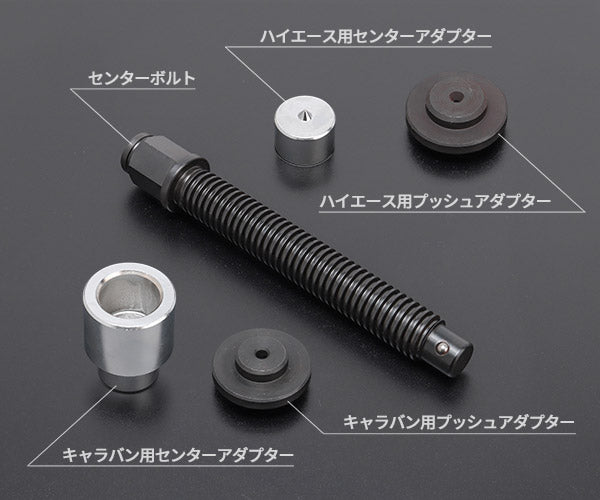 ハイエース用センターアダプター

センターボルト

ハイエース用プッシュアダプター

キャラバン用プッシュアダプター

キャラバン用センターアダプター