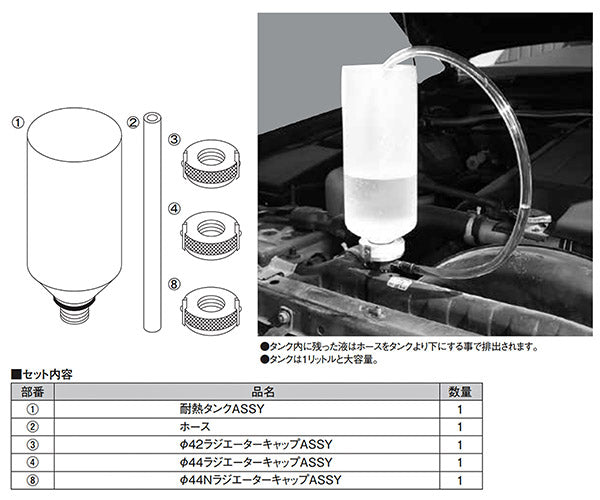 ①

②

③

④

⑧

●タンク内に残った液はホースをタンクより下にする事で排出されます。
●タンクは1リットルと大容量。

■セット内容

| 部番 | 品名 | 数量 |
|---|---|---|
| ① | 耐熱タンクASSY | 1 |
| ② | ホース | 1 |
| ③ | φ42ラジエーターキャップASSY | 1 |
| ④ | φ44ラジエーターキャップASSY | 1 |
| ⑧ | φ44NラジエーターキャップASSY | 1 |