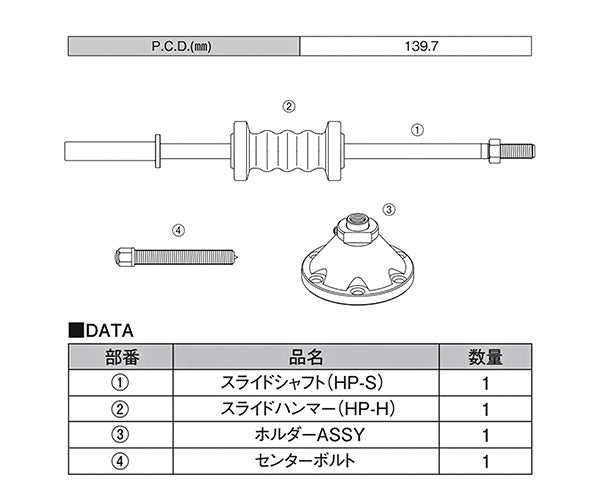 | P.C.D.(㎜) | 139.7 |
|---|---|

②

①

③

④

■DATA

| 部番 | 品名 | 数量 |
|---|---|---|
| ① | スライドシャフト(HP-S) | 1 |
| ② | スライドハンマー(HP-H) | 1 |
| ③ | ホルダーASSY | 1 |
| ④ | センターボルト | 1 |