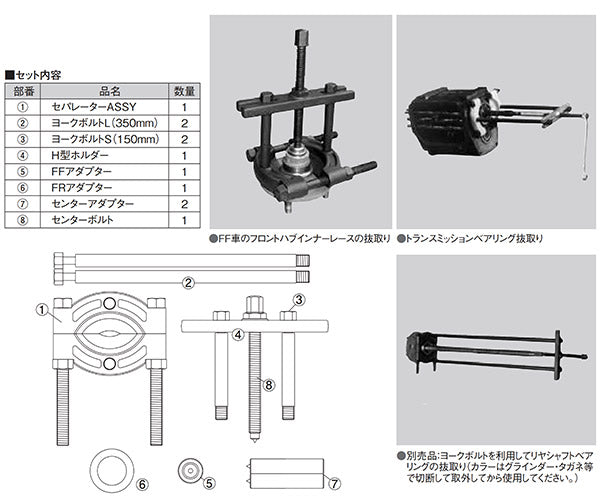 ■セット内容

| 部番 | 品名 | 数量 |
|---|---|---|
| ① | セパレーターASSY | 1 |
| ② | ヨークボルトL(350mm) | 2 |
| ③ | ヨークボルトS(150mm) | 2 |
| ④ | H型ホルダー | 1 |
| ⑤ | FFアダプター | 1 |
| ⑥ | FRアダプター | 1 |
| ⑦ | センターアダプター | 2 |
| ⑧ | センターボルト | 1 |

●FF車のフロントハブインナーレースの抜取り

●トランスミッションベアリング抜取り

②
①
③
④
⑧
⑥
⑤
⑦

●別売品:ヨークボルトを利用してリヤシャフトベアリングの抜取り(カラーはグラインダー・タガネ等で切断して取外してから使用してください。)