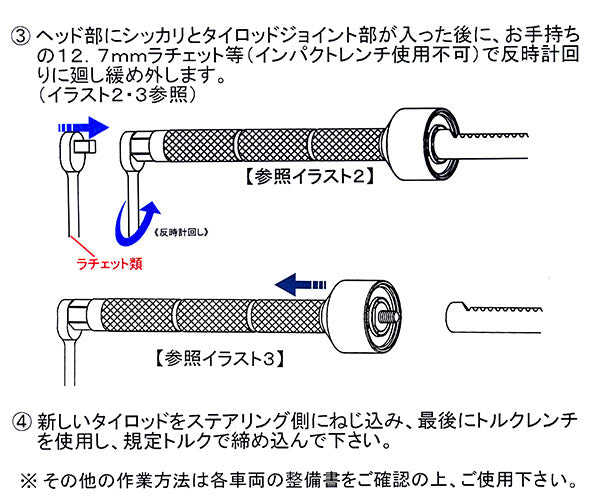 ③ ヘッド部にシッカリとタイロッドジョイント部が入った後に、お手持ちの12．7mmラチェット等（インパクトレンチ使用不可）で反時計回りに廻し緩め外します。
（イラスト2・3参照）

【参照イラスト2】

《反時計回し》

ラチェット類

【参照イラスト3】

④ 新しいタイロッドをステアリング側にねじ込み、最後にトルクレンチを使用し、規定トルクで締め込んで下さい。

※ その他の作業方法は各車両の整備書をご確認の上、ご使用下さい。