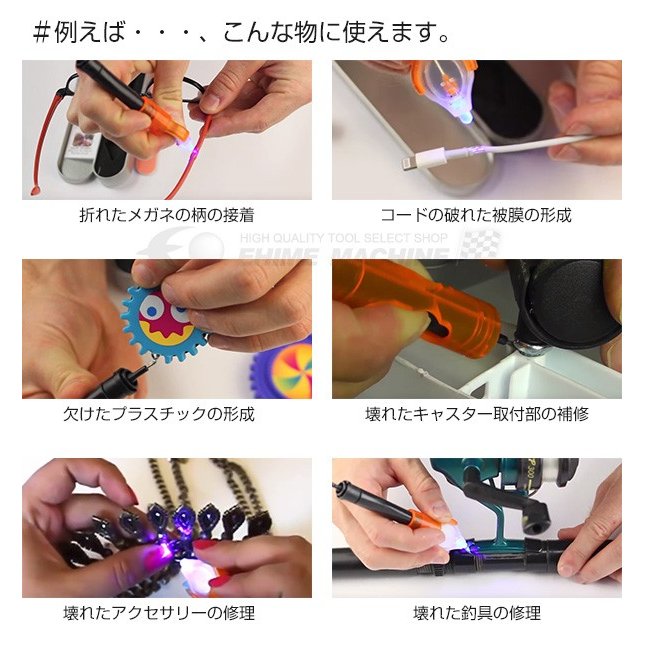 ＃例えば・・・、こんな物に使えます。

折れたメガネの柄の接着

コードの破れた被膜の形成

HIGH QUALITY TOOL SELECT SHOP
EHIME MACHINE

欠けたプラスチックの形成

壊れたキャスター取付部の補修

壊れたアクセサリーの修理

壊れた釣具の修理