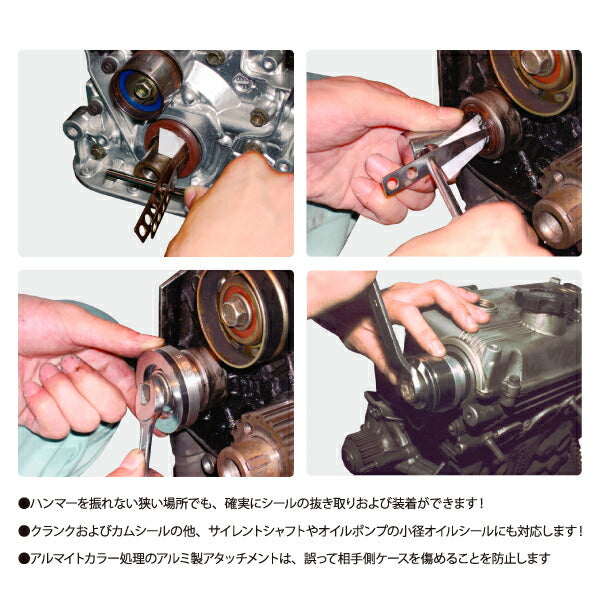 ●ハンマーを振れない狭い場所でも、確実にシールの抜き取りおよび装着ができます！

●クランクおよびカムシールの他、サイレントシャフトやオイルポンプの小径オイルシールにも対応します！

●アルマイトカラー処理のアルミ製アタッチメントは、誤って相手側ケースを傷めることを防止します