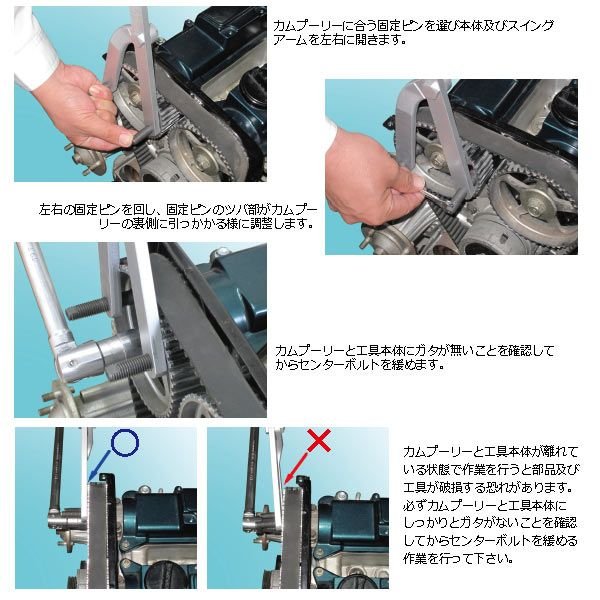 カムプーリーに合う固定ピンを選び本体及びスイングアームを左右に開きます。

左右の固定ピンを回し、固定ピンのツバ部がカムプーリーの裏側に引っかかる様に調整します。

カムプーリーと工具本体にガタが無いことを確認してからセンターボルトを緩めます。

カムプーリーと工具本体が離れている状態で作業を行うと部品及び工具が破損する恐れがあります。必ずカムプーリーと工具本体にしっかりとガタがないことを確認してからセンターボルトを緩める作業を行って下さい。