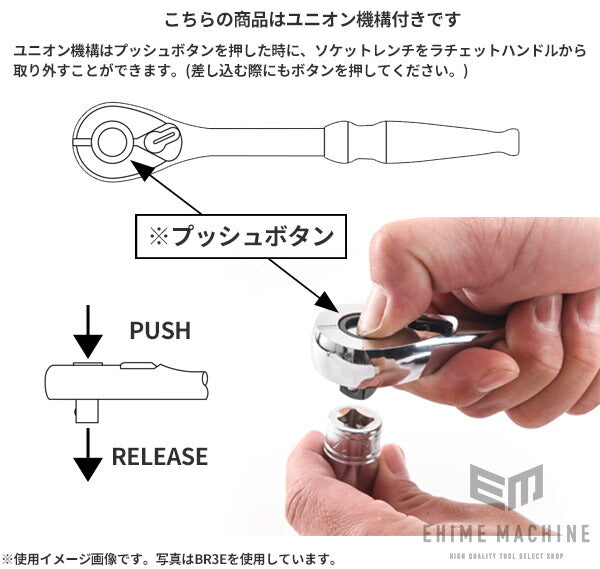 こちらの商品はユニオン機構付きです

ユニオン機構はプッシュボタンを押した時に、ソケットレンチをラチェットハンドルから取り外すことができます。(差し込む際にもボタンを押してください。)

※プッシュボタン

PUSH

RELEASE

EM
EHIME MACHINE
HIGH QUALITY TOOL SELECT SHOP

※使用イメージ画像です。写真はBR3Eを使用しています。