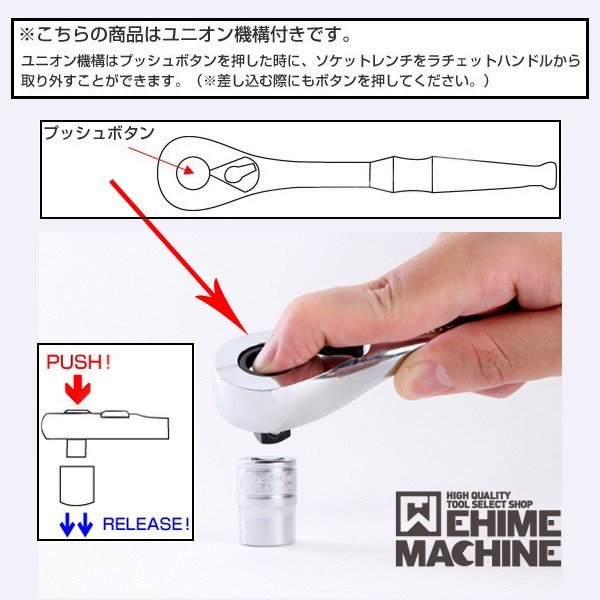 ※こちらの商品はユニオン機構付きです。

ユニオン機構はプッシュボタンを押した時に、ソケットレンチをラチェットハンドルから取り外すことができます。（※差し込む際にもボタンを押してください。）

プッシュボタン

PUSH!

RELEASE!

HIGH QUALITY
TOOL SELECT SHOP
EHIME
MACHINE