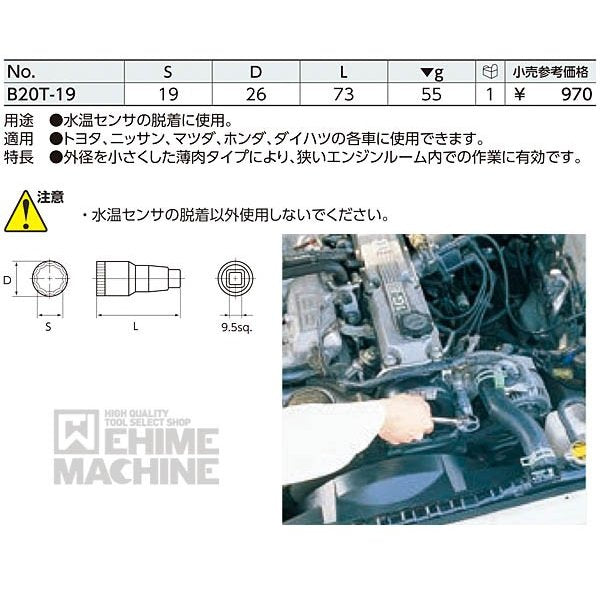 | No. | S | D | L | ▼g | | 小売参考価格 |
|---|---|---|---|---|---|---|
| B20T-19 | 19 | 26 | 73 | 55 | 1 | ¥ 970 |

用途 ●水温センサの脱着に使用。
適用 ●トヨタ、ニッサン、マツダ、ホンダ、ダイハツの各車に使用できます。
特長 ●外径を小さくした薄肉タイプにより、狭いエンジンルーム内での作業に有効です。

注意
・水温センサの脱着以外使用しないでください。

D
S
L
9.5sq.

HIGH QUALITY TOOL SELECT SHOP
EHIME MACHINE