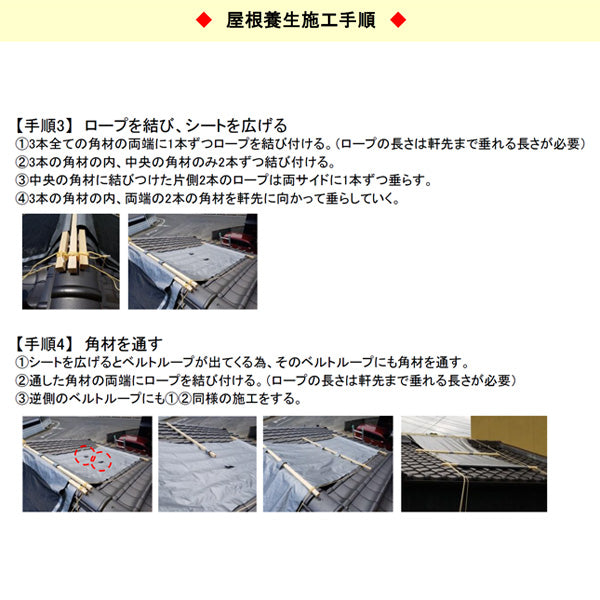 ◆ 屋根養生施工手順 ◆

【手順3】 ロープを結び、シートを広げる
①3本全ての角材の両端に1本ずつロープを結び付ける。（ロープの長さは軒先まで垂れる長さが必要）
②3本の角材の内、中央の角材のみ2本ずつ結び付ける。
③中央の角材に結びつけた片側2本のロープは両サイドに1本ずつ垂らす。
④3本の角材の内、両端の2本の角材を軒先に向かって垂らしていく。

【手順4】 角材を通す
①シートを広げるとベルトループが出てくる為、そのベルトループにも角材を通す。
②通した角材の両端にロープを結び付ける。（ロープの長さは軒先まで垂れる長さが必要）
③逆側のベルトループにも①②同様の施工をする。