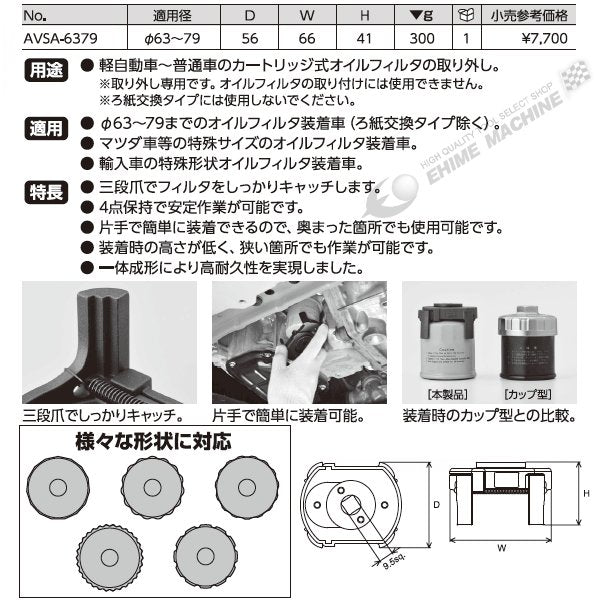 | No. | 適用径 | D | W | H | ▼g | | 小売参考価格 |
|---|---|---|---|---|---|---|---|
| AVSA-6379 | φ63～79 | 56 | 66 | 41 | 300 | 1 | ¥7,700 |

用途 ● 軽自動車～普通車のカートリッジ式オイルフィルタの取り外し。
※取り外し専用です。オイルフィルタの取り付けには使用できません。
※ろ紙交換タイプには使用しないでください。

適用 ● φ63～79までのオイルフィルタ装着車（ろ紙交換タイプ除く）。
● マツダ車等の特殊サイズのオイルフィルタ装着車。
● 輸入車の特殊形状オイルフィルタ装着車。

特長 ● 三段爪でフィルタをしっかりキャッチします。
● 4点保持で安定作業が可能です。
● 片手で簡単に装着できるので、奥まった箇所でも使用可能です。
● 装着時の高さが低く、狭い箇所でも作業が可能です。
● 一体成形により高耐久性を実現しました。

HIGH QUALITY TOOL SELECT SHOP EHIME MACHINE

三段爪でしっかりキャッチ。

片手で簡単に装着可能。

[本製品] [カップ型]
装着時のカップ型との比較。

様々な形状に対応

D
9.5sq.
H
W