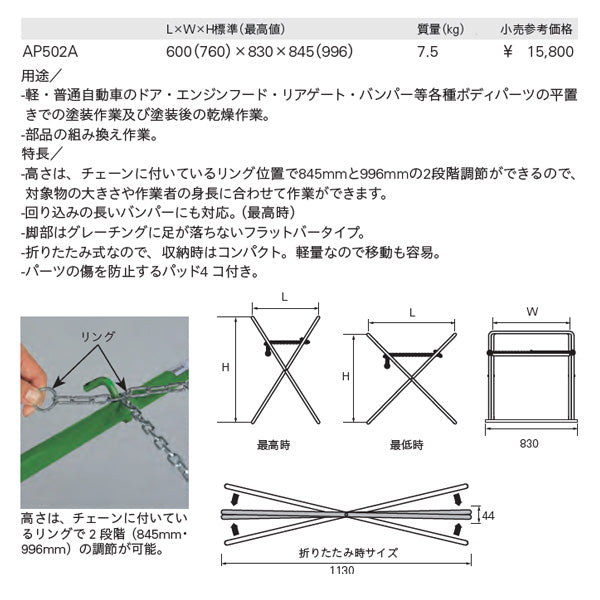 | | L×W×H標準(最高値) | 質量(kg) | 小売参考価格 |
|---|---|---|---|
| AP502A | 600(760)×830×845(996) | 7.5 | ¥ 15,800 |

用途／
-軽・普通自動車のドア・エンジンフード・リアゲート・バンパー等各種ボディパーツの平置きでの塗装作業及び塗装後の乾燥作業。
-部品の組み換え作業。
特長／
-高さは、チェーンに付いているリング位置で845mmと996mmの2段階調節ができるので、対象物の大きさや作業者の身長に合わせて作業ができます。
-回り込みの長いバンパーにも対応。(最高時)
-脚部はグレーチングに足が落ちないフラットバータイプ。
-折りたたみ式なので、収納時はコンパクト。軽量なので移動も容易。
-パーツの傷を防止するパッド4コ付き。

リング

高さは、チェーンに付いているリングで2段階（845mm・996mm）の調節が可能。

L
H
最高時

L
H
最低時

W
830

44
折りたたみ時サイズ
1130