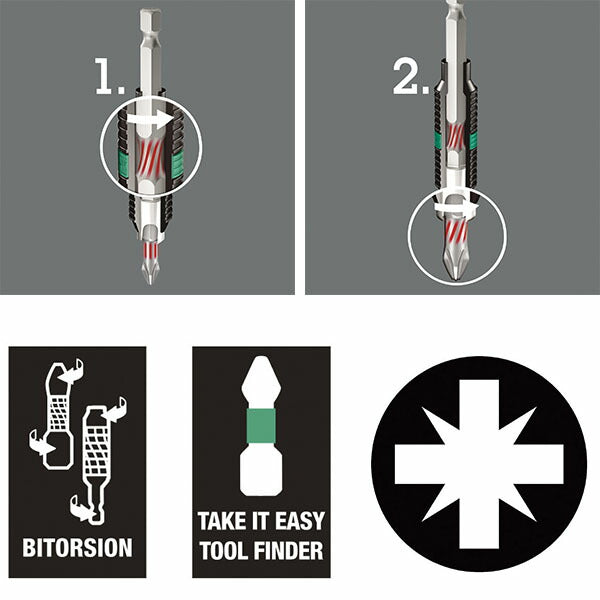 1.

2.

BITORSION

TAKE IT EASY
TOOL FINDER