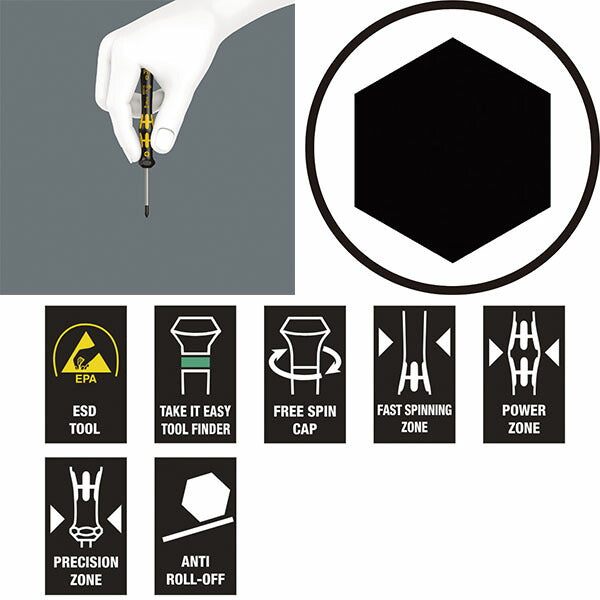 EPA

ESD TOOL

TAKE IT EASY TOOL FINDER

FREE SPIN CAP

FAST SPINNING ZONE

POWER ZONE

PRECISION ZONE

ANTI ROLL-OFF