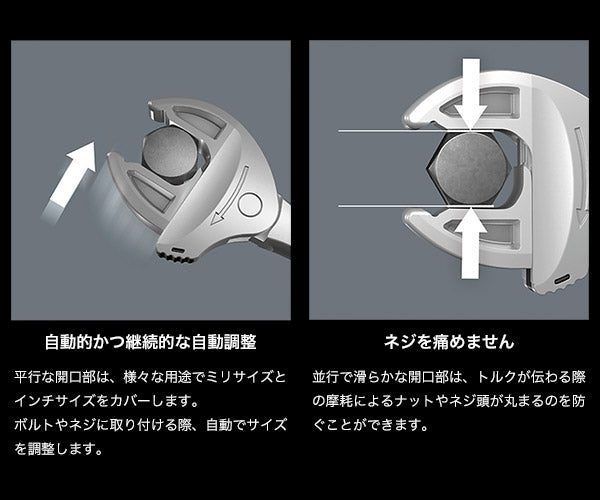 自動的かつ継続的な自動調整

平行な開口部は、様々な用途でミリサイズとインチサイズをカバーします。
ボルトやネジに取り付ける際、自動でサイズを調整します。

ネジを痛めません

並行で滑らかな開口部は、トルクが伝わる際の摩耗によるナットやネジ頭が丸まるのを防ぐことができます。