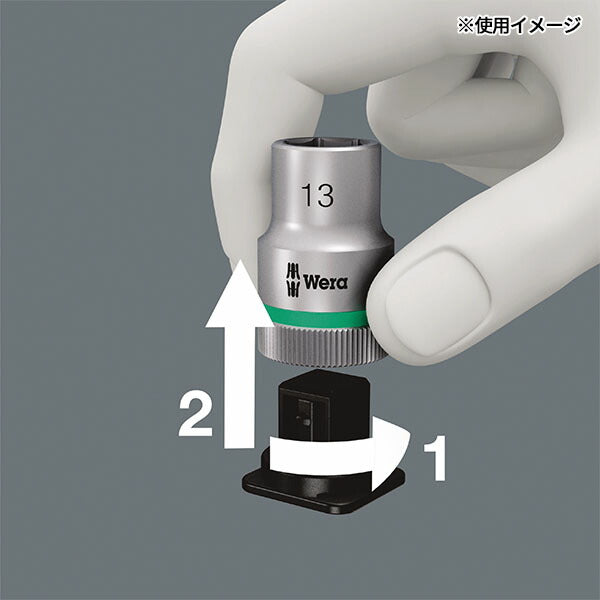 ※使用イメージ

13

Wera

2

1