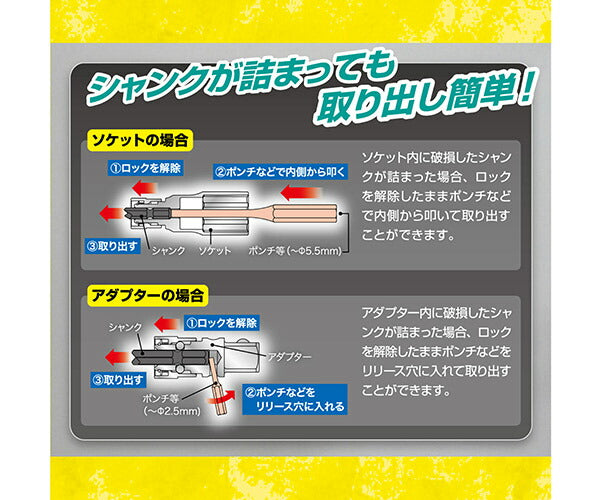 シャンクが詰まっても取り出し簡単！

ソケットの場合

①ロックを解除

②ポンチなどで内側から叩く

③取り出す

シャンク　ソケット　ポンチ等（～Φ5.5mm）

ソケット内に破損したシャンクが詰まった場合、ロックを解除したままポンチなどで内側から叩いて取り出すことができます。

アダプターの場合

シャンク

①ロックを解除

アダプター

③取り出す

ポンチ等（～Φ2.5mm）

②ポンチなどをリリース穴に入れる

アダプター内に破損したシャンクが詰まった場合、ロックを解除したままポンチなどをリリース穴に入れて取り出すことができます。