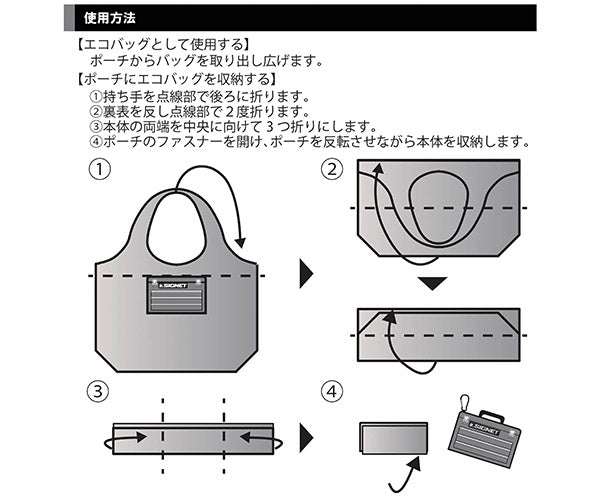 使用方法

【エコバッグとして使用する】
ポーチからバッグを取り出し広げます。

【ポーチにエコバッグを収納する】
①持ち手を点線部で後ろに折ります。
②裏表を反し点線部で２度折ります。
③本体の両端を中央に向けて３つ折りにします。
④ポーチのファスナーを開け、ポーチを反転させながら本体を収納します。

①

SIGNET

②

③

④

SIGNET