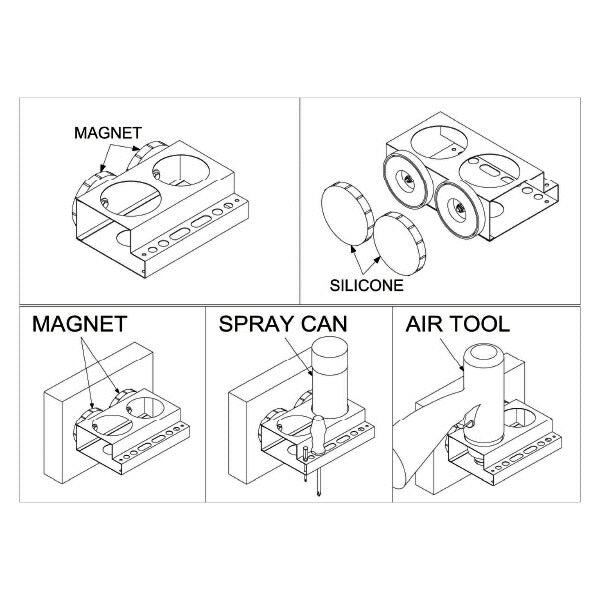 MAGNET

SILICONE

MAGNET

SPRAY CAN

AIR TOOL